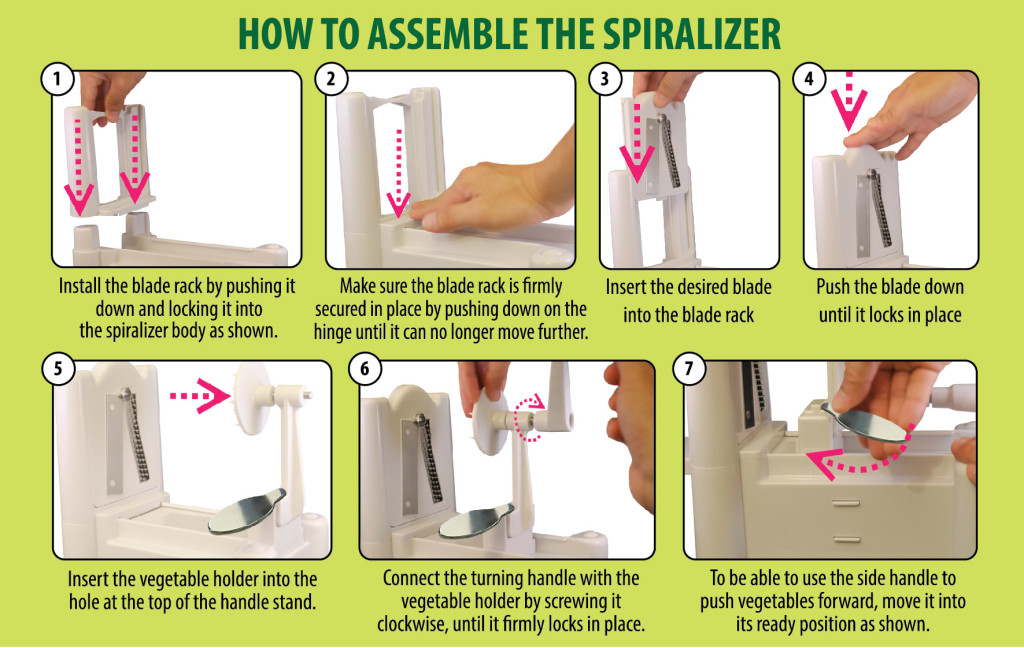 HOW TO ASSEMBLE THE SPIRALIZER

1

Install the blade rack by pushing it down and locking it into the spiralizer body as shown.

2

Make sure the blade rack is firmly secured in place by pushing down on the hinge until it can no longer move further.

3

Insert the desired blade into the blade rack

4

Push the blade down until it locks in place

5

Insert the vegetable holder into the hole at the top of the handle stand.

6

Connect the turning handle with the vegetable holder by screwing it clockwise, until it firmly locks in place.

7

To be able to use the side handle to push vegetables forward, move it into its ready position as shown.