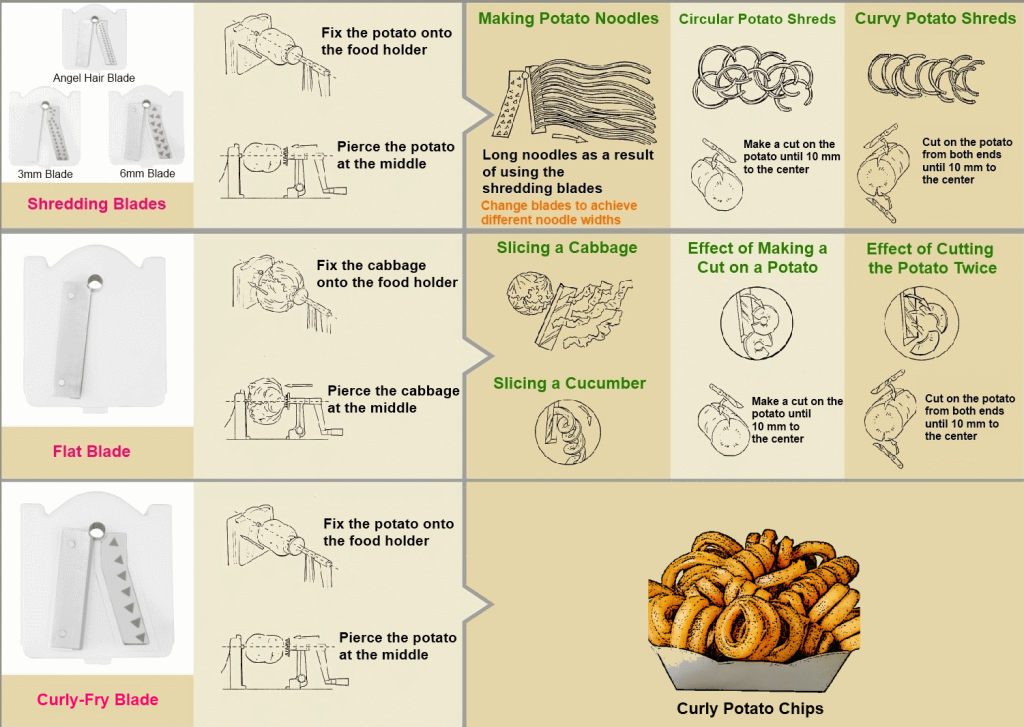 Angel Hair Blade

3mm Blade

6mm Blade

Shredding Blades

Fix the potato onto the food holder

Pierce the potato at the middle

Making Potato Noodles

Long noodles as a result of using the shredding blades

Change blades to achieve different noodle widths

Circular Potato Shreds

Make a cut on the potato until 10 mm to the center

Curvy Potato Shreds

Cut on the potato from both ends until 10 mm to the center

Flat Blade

Fix the cabbage onto the food holder

Pierce the cabbage at the middle

Slicing a Cabbage

Slicing a Cucumber

Effect of Making a Cut on a Potato

Make a cut on the potato until 10 mm to the center

Effect of Cutting the Potato Twice

Cut on the potato from both ends until 10 mm to the center

Curly-Fry Blade

Fix the potato onto the food holder

Pierce the potato at the middle

Curly Potato Chips