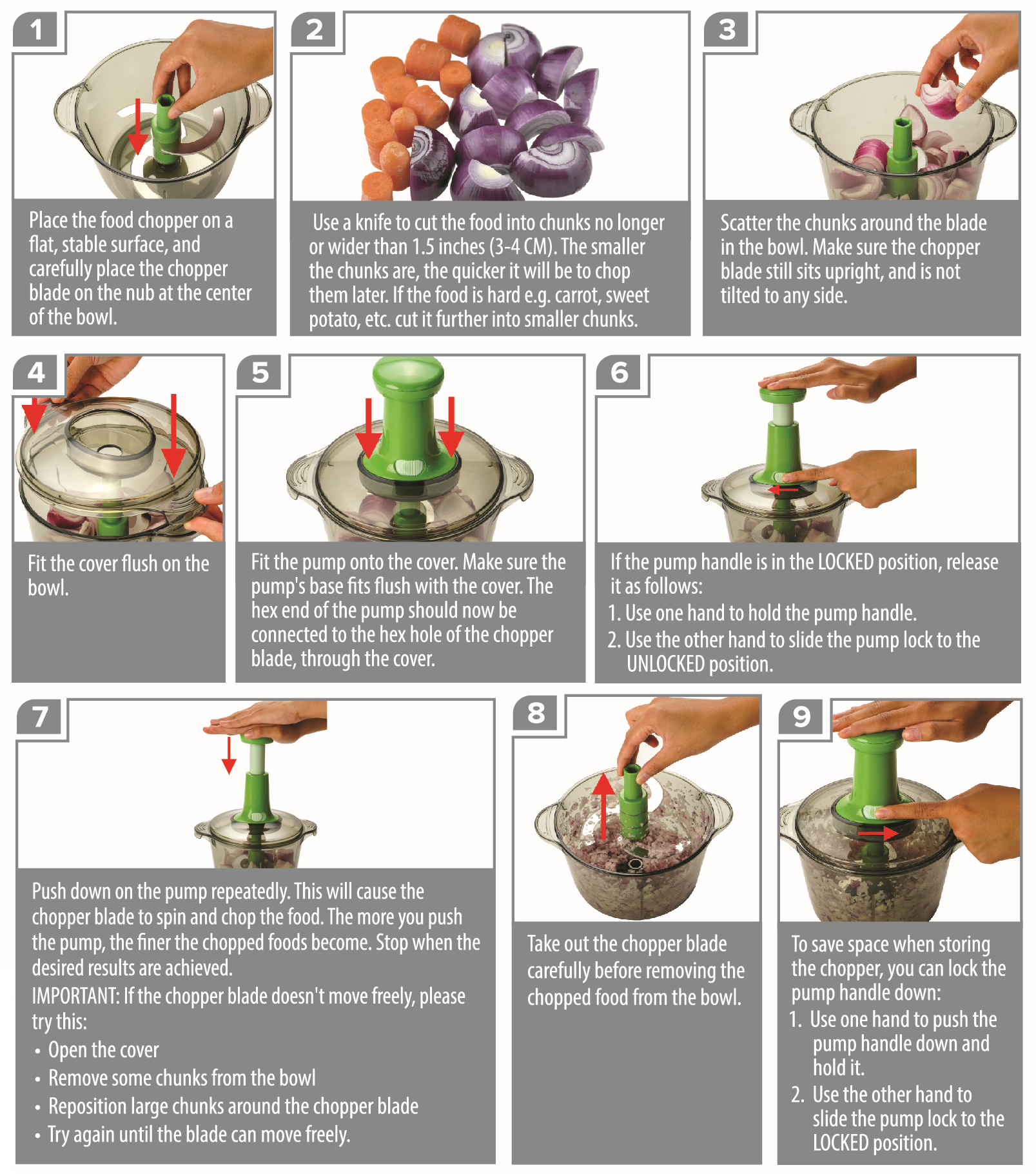 1

Place the food chopper on a flat, stable surface, and carefully place the chopper blade on the nub at the center of the bowl.

2

Use a knife to cut the food into chunks no longer or wider than 1.5 inches (3-4 CM). The smaller the chunks are, the quicker it will be to chop them later. If the food is hard e.g. carrot, sweet potato, etc. cut it further into smaller chunks.

3

Scatter the chunks around the blade in the bowl. Make sure the chopper blade still sits upright, and is not tilted to any side.

4

Fit the cover flush on the bowl.

5

Fit the pump onto the cover. Make sure the pump's base fits flush with the cover. The hex end of the pump should now be connected to the hex hole of the chopper blade, through the cover.

6

If the pump handle is in the LOCKED position, release it as follows:
1. Use one hand to hold the pump handle.
2. Use the other hand to slide the pump lock to the UNLOCKED position.

7

Push down on the pump repeatedly. This will cause the chopper blade to spin and chop the food. The more you push the pump, the finer the chopped foods become. Stop when the desired results are achieved.
IMPORTANT: If the chopper blade doesn't move freely, please try this:
• Open the cover
• Remove some chunks from the bowl
• Reposition large chunks around the chopper blade
• Try again until the blade can move freely.

8

Take out the chopper blade carefully before removing the chopped food from the bowl.

9

To save space when storing the chopper, you can lock the pump handle down:
1. Use one hand to push the pump handle down and hold it.
2. Use the other hand to slide the pump lock to the LOCKED position.