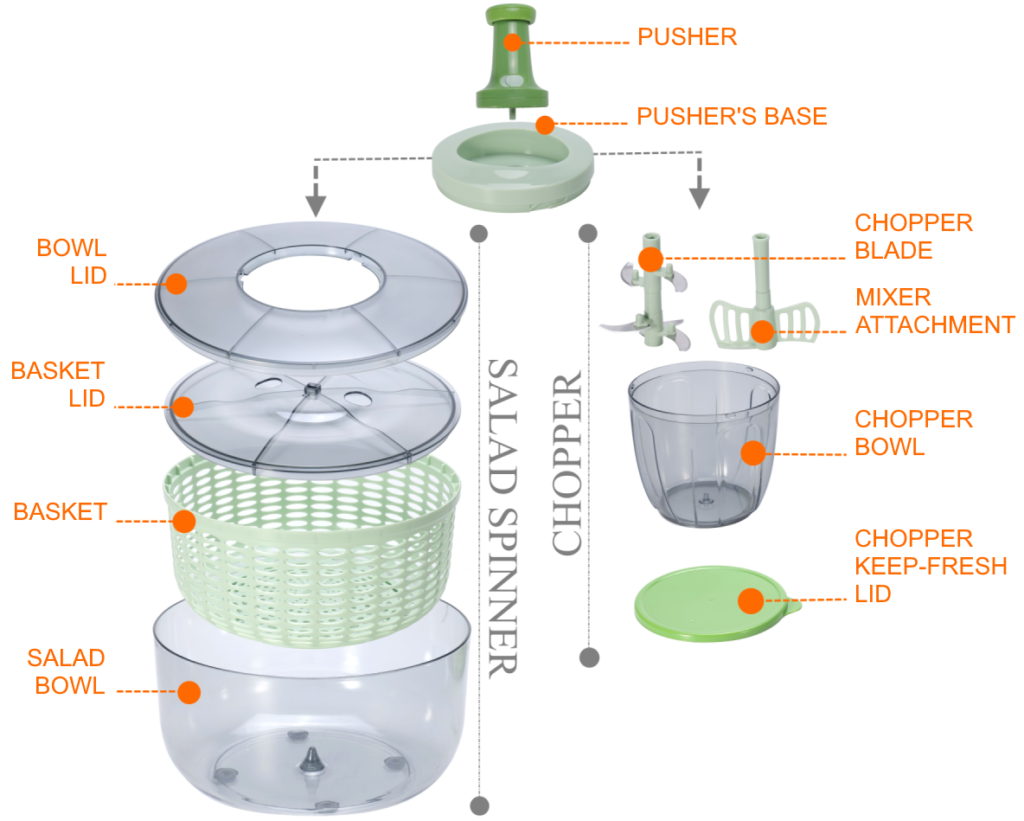 PUSHER

PUSHER'S BASE

BOWL LID

BASKET LID

BASKET

SALAD BOWL

SALAD SPINNER

CHOPPER

CHOPPER BLADE

MIXER ATTACHMENT

CHOPPER BOWL

CHOPPER KEEP-FRESH LID