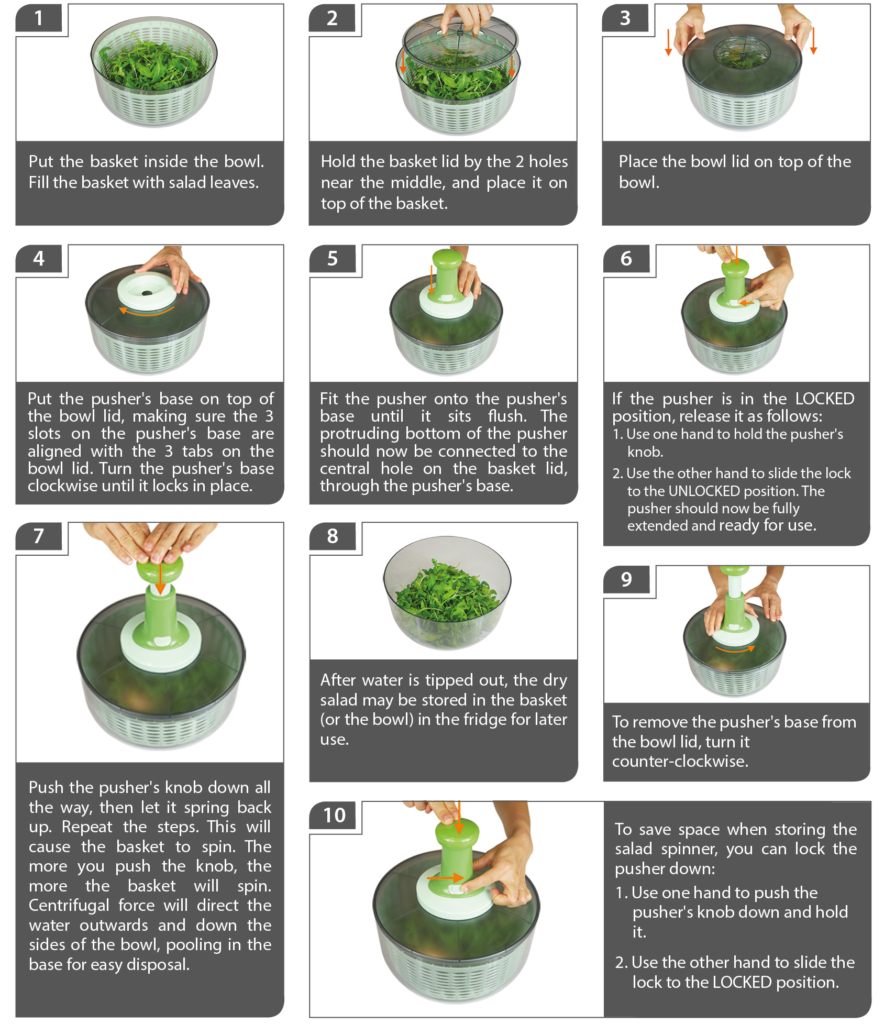 1

Put the basket inside the bowl. Fill the basket with salad leaves.

2

Hold the basket lid by the 2 holes near the middle, and place it on top of the basket.

3

Place the bowl lid on top of the bowl.

4

Put the pusher's base on top of the bowl lid, making sure the 3 slots on the pusher's base are aligned with the 3 tabs on the bowl lid. Turn the pusher's base clockwise until it locks in place.

5

Fit the pusher onto the pusher's base until it sits flush. The protruding bottom of the pusher should now be connected to the central hole on the basket lid, through the pusher's base.

6

If the pusher is in the LOCKED position, release it as follows:
1. Use one hand to hold the pusher's knob.
2. Use the other hand to slide the lock to the UNLOCKED position. The pusher should now be fully extended and ready for use.

7

Push the pusher's knob down all the way, then let it spring back up. Repeat the steps. This will cause the basket to spin. The more you push the knob, the more the basket will spin. Centrifugal force will direct the water outwards and down the sides of the bowl, pooling in the base for easy disposal.

8

After water is tipped out, the dry salad may be stored in the basket (or the bowl) in the fridge for later use.

9

To remove the pusher's base from the bowl lid, turn it counter-clockwise.

10

To save space when storing the salad spinner, you can lock the pusher down:
1. Use one hand to push the pusher's knob down and hold it.
2. Use the other hand to slide the lock to the LOCKED position.