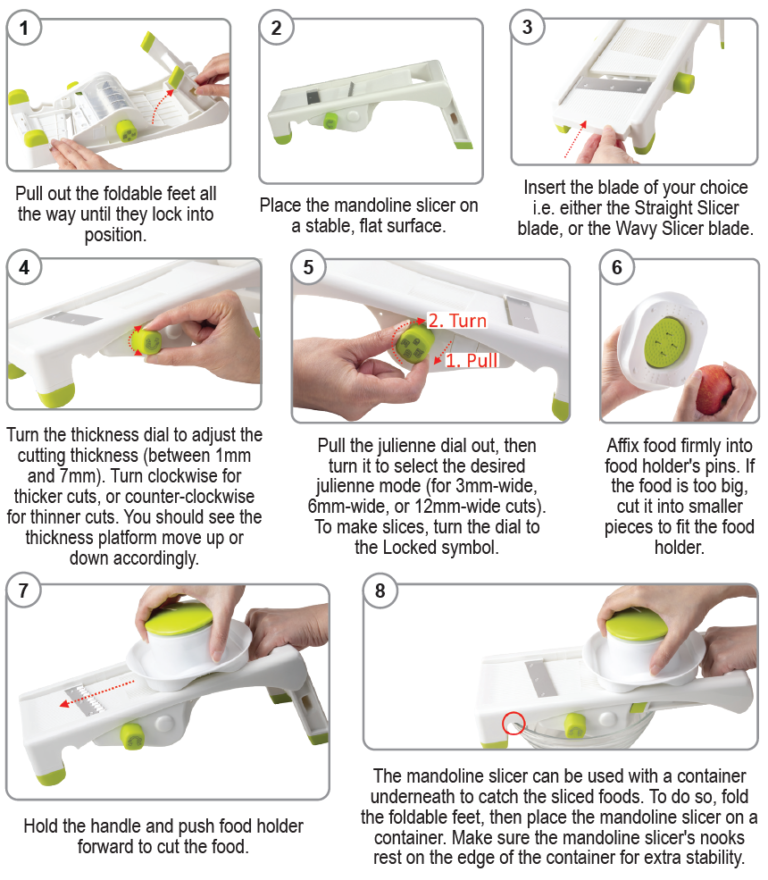 1

Pull out the foldable feet all the way until they lock into position.

2

Place the mandoline slicer on a stable, flat surface.

3

Insert the blade of your choice i.e. either the Straight Slicer blade, or the Wavy Slicer blade.

4

Turn the thickness dial to adjust the cutting thickness (between 1mm and 7mm). Turn clockwise for thicker cuts, or counter-clockwise for thinner cuts. You should see the thickness platform move up or down accordingly.

5

2. Turn
1. Pull

Pull the julienne dial out, then turn it to select the desired julienne mode (for 3mm-wide, 6mm-wide, or 12mm-wide cuts). To make slices, turn the dial to the Locked symbol.

6

Affix food firmly into food holder's pins. If the food is too big, cut it into smaller pieces to fit the food holder.

7

Hold the handle and push food holder forward to cut the food.

8

The mandoline slicer can be used with a container underneath to catch the sliced foods. To do so, fold the foldable feet, then place the mandoline slicer on a container. Make sure the mandoline slicer's nooks rest on the edge of the container for extra stability.